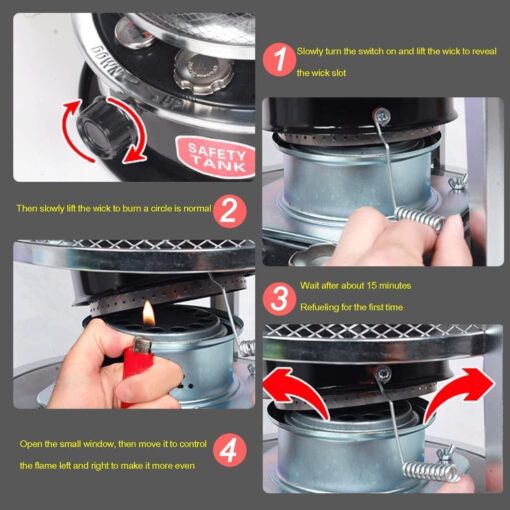 DOWN UP

SAFETY TANK

1 Slowly turn the switch on and lift the wick to reveal the wick slot

Then slowly lift the wick to burn a circle is normal 2

3 Wait after about 15 minutes

Refueling for the first time

Open the small window, then move it to control the flame left and right to make it more even 4