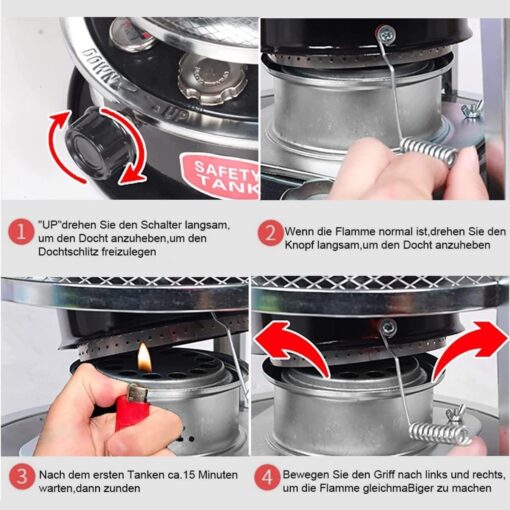 DOWN
UP
SAFETY TANK

1 "UP"drehen Sie den Schalter langsam, um den Docht anzuheben,um den Dochtschlitz freizulegen

2 Wenn die Flamme normal ist,drehen Sie den Knopf langsam,um den Docht anzuheben

3 Nach dem ersten Tanken ca.15 Minuten warten,dann zunden

4 Bewegen Sie den Griff nach links und rechts, um die Flamme gleichmaBiger zu machen