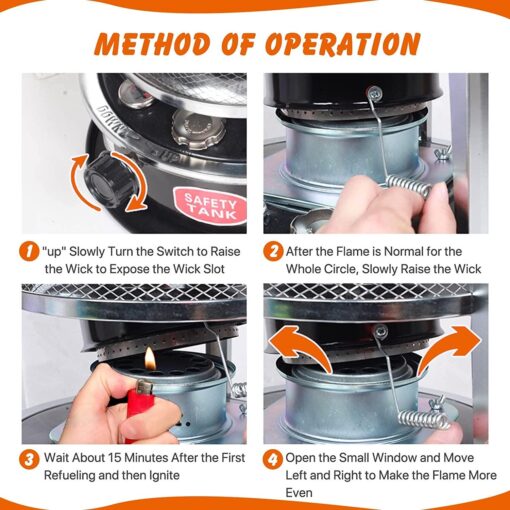 METHOD OF OPERATION

DOWN UP

SAFETY TANK

1 "up" Slowly Turn the Switch to Raise the Wick to Expose the Wick Slot

2 After the Flame is Normal for the Whole Circle, Slowly Raise the Wick

3 Wait About 15 Minutes After the First Refueling and then Ignite

4 Open the Small Window and Move Left and Right to Make the Flame More Even