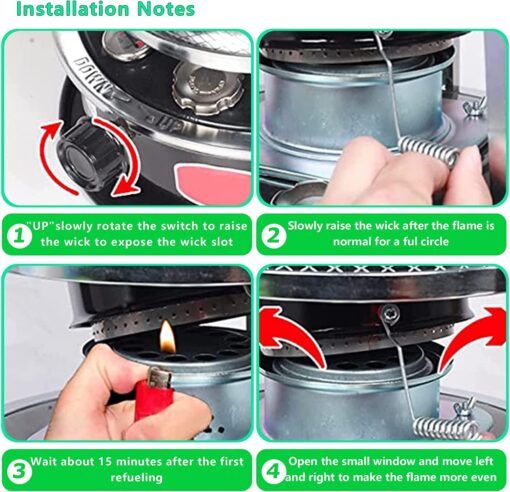 Installation Notes

DOWN
UP

1 "UP"slowly rotate the switch to raise the wick to expose the wick slot

2 Slowly raise the wick after the flame is normal for a ful circle

3 Wait about 15 minutes after the first refueling

4 Open the small window and move left and right to make the flame more even