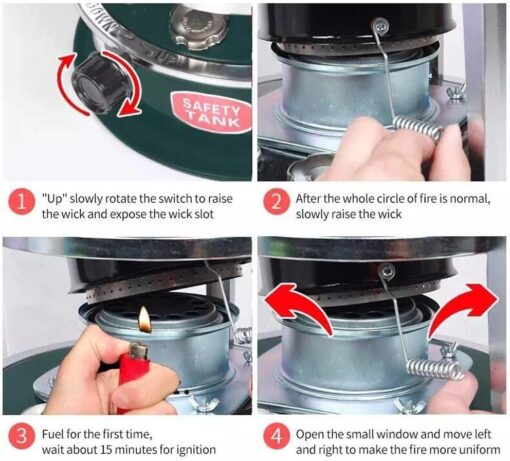 SAFETY TANK

1 "Up" slowly rotate the switch to raise the wick and expose the wick slot

2 After the whole circle of fire is normal, slowly raise the wick

3 Fuel for the first time, wait about 15 minutes for ignition

4 Open the small window and move left and right to make the fire more uniform