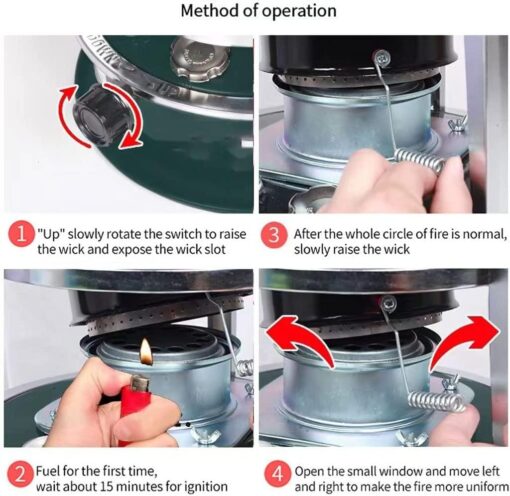 Method of operation

1 "Up" slowly rotate the switch to raise the wick and expose the wick slot

3 After the whole circle of fire is normal, slowly raise the wick

2 Fuel for the first time, wait about 15 minutes for ignition

4 Open the small window and move left and right to make the fire more uniform