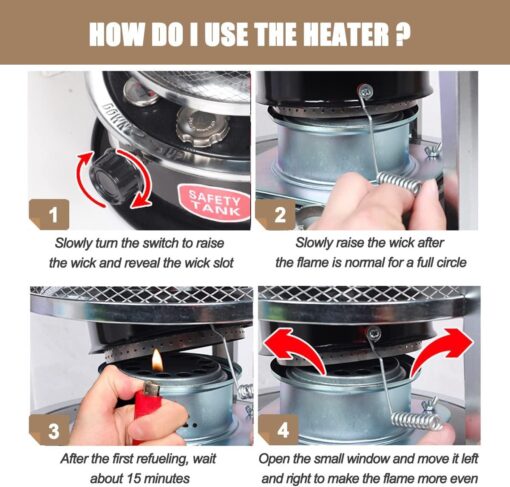 HOW DO I USE THE HEATER ?

DOWN UP

SAFETY TANK

1

Slowly turn the switch to raise the wick and reveal the wick slot

2

Slowly raise the wick after the flame is normal for a full circle

3

After the first refueling, wait about 15 minutes

4

Open the small window and move it left and right to make the flame more even