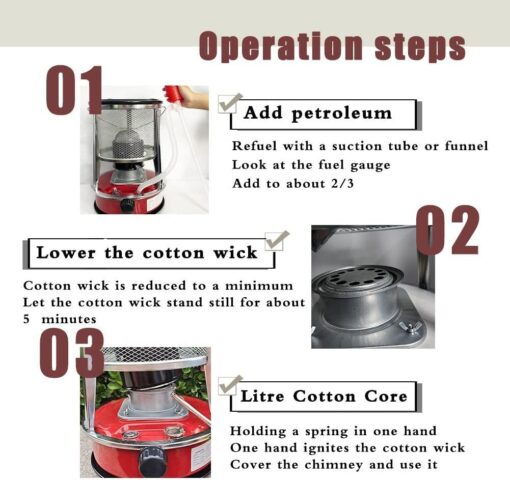 Operation steps

01

Add petroleum

Refuel with a suction tube or funnel
Look at the fuel gauge
Add to about 2/3

02

Lower the cotton wick

Cotton wick is reduced to a minimum
Let the cotton wick stand still for about 5 minutes

03

Litre Cotton Core

Holding a spring in one hand
One hand ignites the cotton wick
Cover the chimney and use it