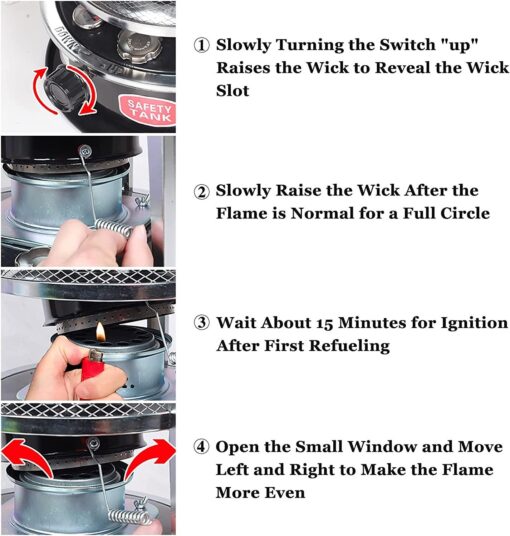 SAFETY TANK

① Slowly Turning the Switch "up" Raises the Wick to Reveal the Wick Slot

② Slowly Raise the Wick After the Flame is Normal for a Full Circle

③ Wait About 15 Minutes for Ignition After First Refueling

④ Open the Small Window and Move Left and Right to Make the Flame More Even