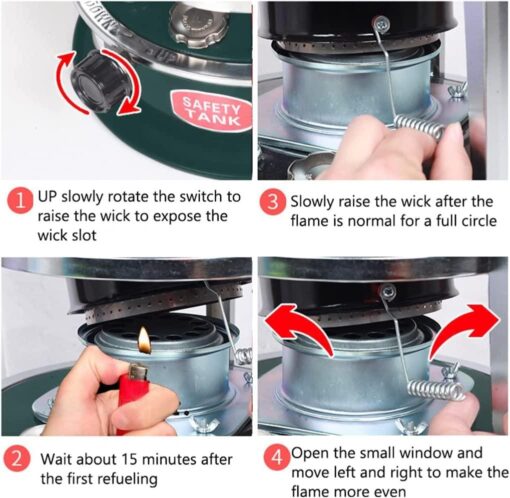 DOWN

UP

SAFETY TANK

1 UP slowly rotate the switch to raise the wick to expose the wick slot

3 Slowly raise the wick after the flame is normal for a full circle

2 Wait about 15 minutes after the first refueling

4 Open the small window and move left and right to make the flame more even