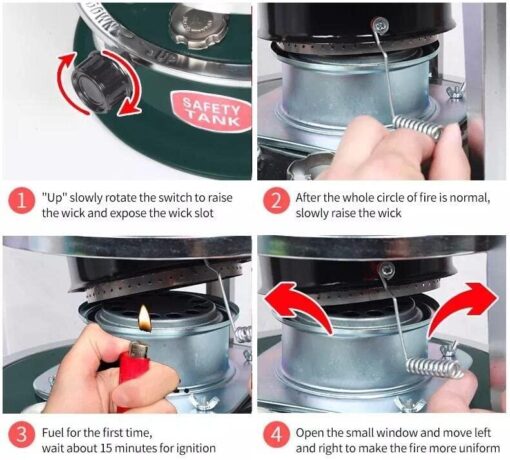 SAFETY TANK

1 "Up" slowly rotate the switch to raise the wick and expose the wick slot

2 After the whole circle of fire is normal, slowly raise the wick

3 Fuel for the first time, wait about 15 minutes for ignition

4 Open the small window and move left and right to make the fire more uniform