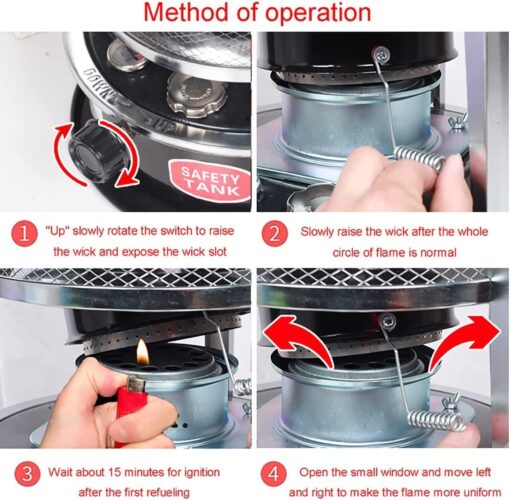 Method of operation

DOWN
UP

SAFETY TANK

1 "Up" slowly rotate the switch to raise the wick and expose the wick slot

2 Slowly raise the wick after the whole circle of flame is normal

3 Wait about 15 minutes for ignition after the first refueling

4 Open the small window and move left and right to make the flame more uniform