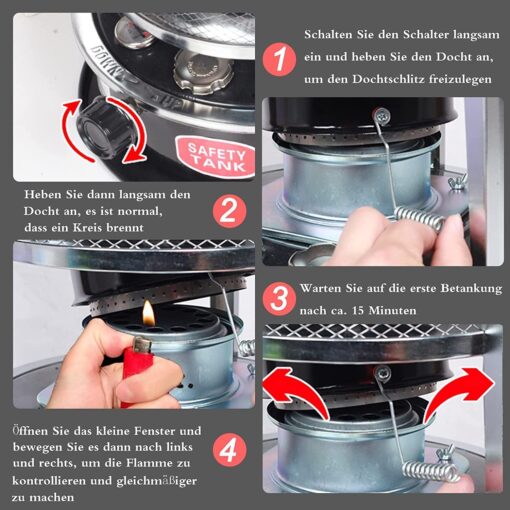 DOWN UP

SAFETY TANK

1

Schalten Sie den Schalter langsam ein und heben Sie den Docht an, um den Dochtschlitz freizulegen

Heben Sie dann langsam den Docht an, es ist normal, dass ein Kreis brennt

2

3

Warten Sie auf die erste Betankung nach ca. 15 Minuten

Öffnen Sie das kleine Fenster und bewegen Sie es dann nach links und rechts, um die Flamme zu kontrollieren und gleichmäßiger zu machen

4