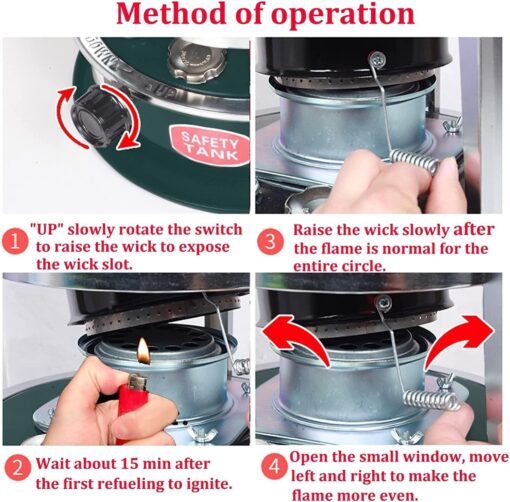 Method of operation

UP

SAFETY TANK

1 "UP" slowly rotate the switch to raise the wick to expose the wick slot.

3 Raise the wick slowly after the flame is normal for the entire circle.

2 Wait about 15 min after the first refueling to ignite.

4 Open the small window, move left and right to make the flame more even.