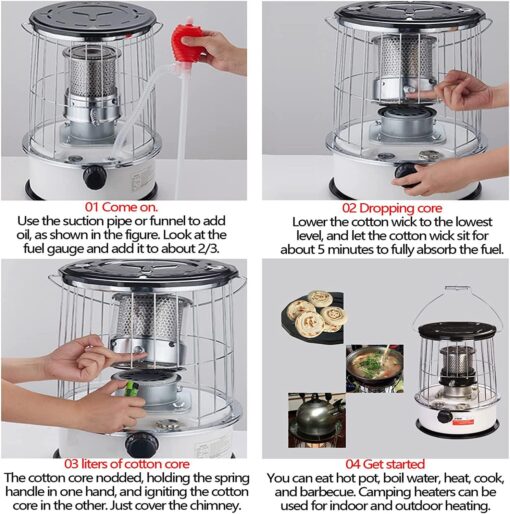 01 Come on.
Use the suction pipe or funnel to add oil, as shown in the figure. Look at the fuel gauge and add it to about 2/3.

02 Dropping core
Lower the cotton wick to the lowest level, and let the cotton wick sit for about 5 minutes to fully absorb the fuel.

03 liters of cotton core
The cotton core nodded, holding the spring handle in one hand, and igniting the cotton core in the other. Just cover the chimney.

04 Get started
You can eat hot pot, boil water, heat, cook, and barbecue. Camping heaters can be used for indoor and outdoor heating.