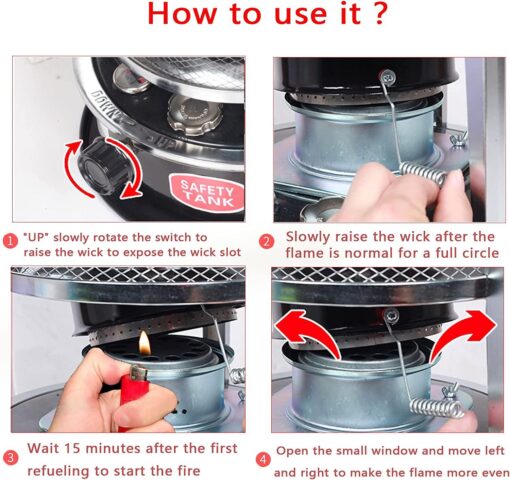 How to use it ?

DOWN UP

SAFETY TANK

1 "UP" slowly rotate the switch to raise the wick to expose the wick slot

2 Slowly raise the wick after the flame is normal for a full circle

3 Wait 15 minutes after the first refueling to start the fire

4 Open the small window and move left and right to make the flame more even