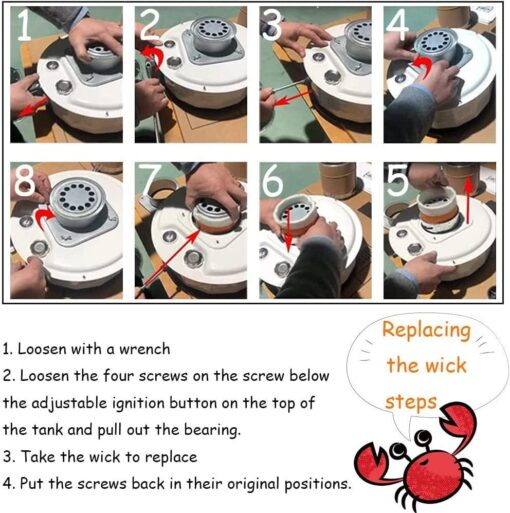 1

2

3

4

8

7

6

5

1. Loosen with a wrench
2. Loosen the four screws on the screw below the adjustable ignition button on the top of the tank and pull out the bearing.
3. Take the wick to replace
4. Put the screws back in their original positions.

Replacing the wick steps