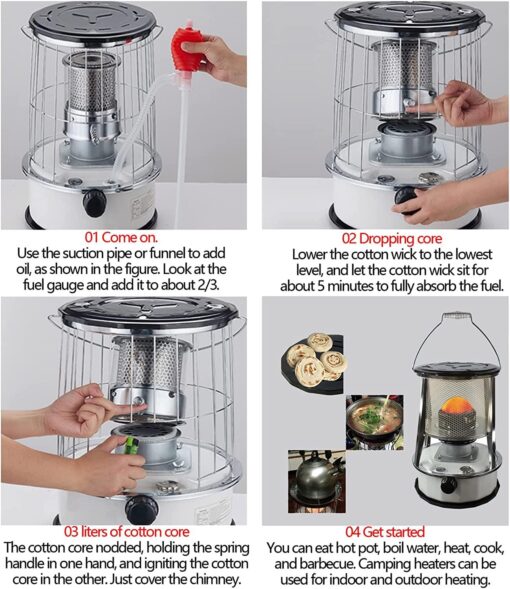 01 Come on.
Use the suction pipe or funnel to add oil, as shown in the figure. Look at the fuel gauge and add it to about 2/3.

02 Dropping core
Lower the cotton wick to the lowest level, and let the cotton wick sit for about 5 minutes to fully absorb the fuel.

03 liters of cotton core
The cotton core nodded, holding the spring handle in one hand, and igniting the cotton core in the other. Just cover the chimney.

04 Get started
You can eat hot pot, boil water, heat, cook, and barbecue. Camping heaters can be used for indoor and outdoor heating.