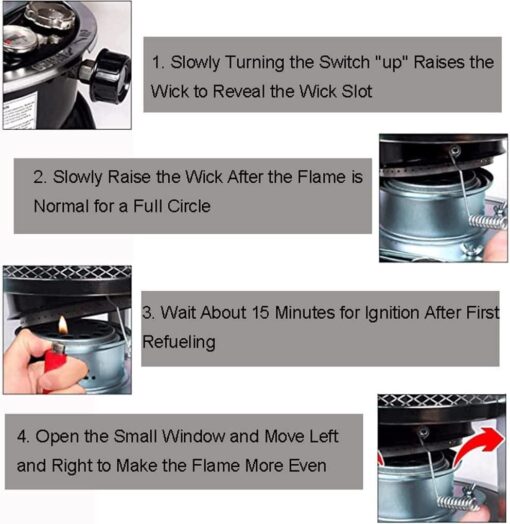 1. Slowly Turning the Switch "up" Raises the Wick to Reveal the Wick Slot

2. Slowly Raise the Wick After the Flame is Normal for a Full Circle

3. Wait About 15 Minutes for Ignition After First Refueling

4. Open the Small Window and Move Left and Right to Make the Flame More Even