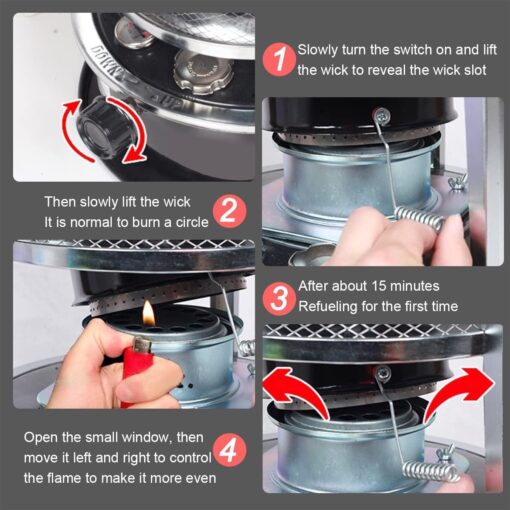 DOWN UP

1 Slowly turn the switch on and lift the wick to reveal the wick slot

Then slowly lift the wick
It is normal to burn a circle 2

3 After about 15 minutes
Refueling for the first time

Open the small window, then move it left and right to control the flame to make it more even 4