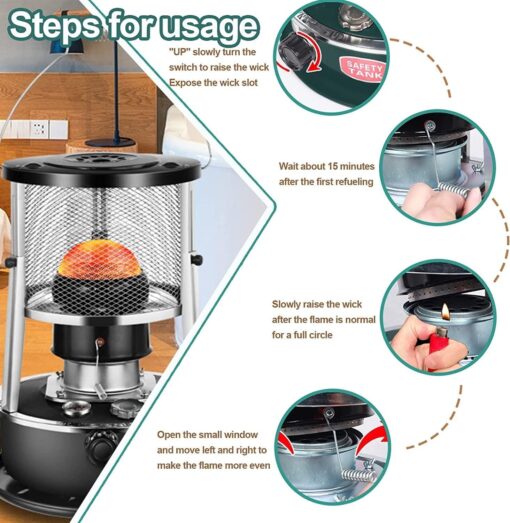 Steps for usage

"UP" slowly turn the switch to raise the wick
Expose the wick slot

SAFETY TANK

Wait about 15 minutes after the first refueling

Slowly raise the wick after the flame is normal for a full circle

Open the small window and move left and right to make the flame more even