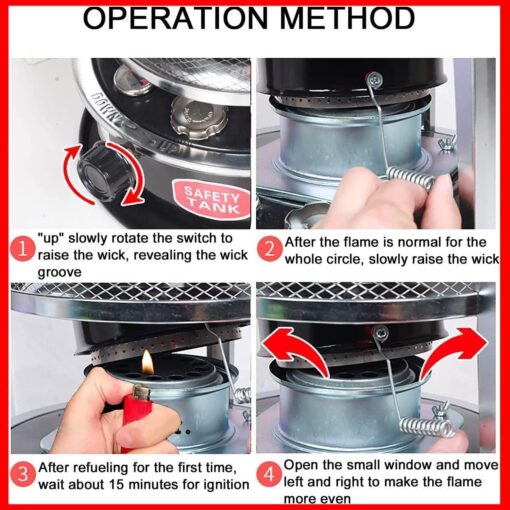 OPERATION METHOD

DOWN UP

SAFETY TANK

1 "up" slowly rotate the switch to raise the wick, revealing the wick groove

2 After the flame is normal for the whole circle, slowly raise the wick

3 After refueling for the first time, wait about 15 minutes for ignition

4 Open the small window and move left and right to make the flame more even