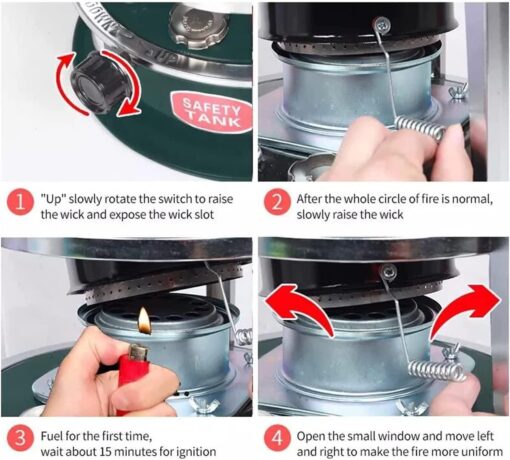 SAFETY TANK

1 "Up" slowly rotate the switch to raise the wick and expose the wick slot

2 After the whole circle of fire is normal, slowly raise the wick

3 Fuel for the first time, wait about 15 minutes for ignition

4 Open the small window and move left and right to make the fire more uniform