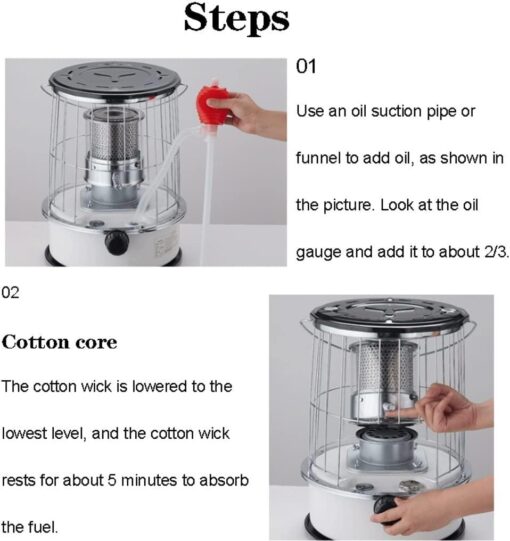 Steps

01

Use an oil suction pipe or funnel to add oil, as shown in the picture. Look at the oil gauge and add it to about 2/3.

02

Cotton core

The cotton wick is lowered to the lowest level, and the cotton wick rests for about 5 minutes to absorb the fuel.